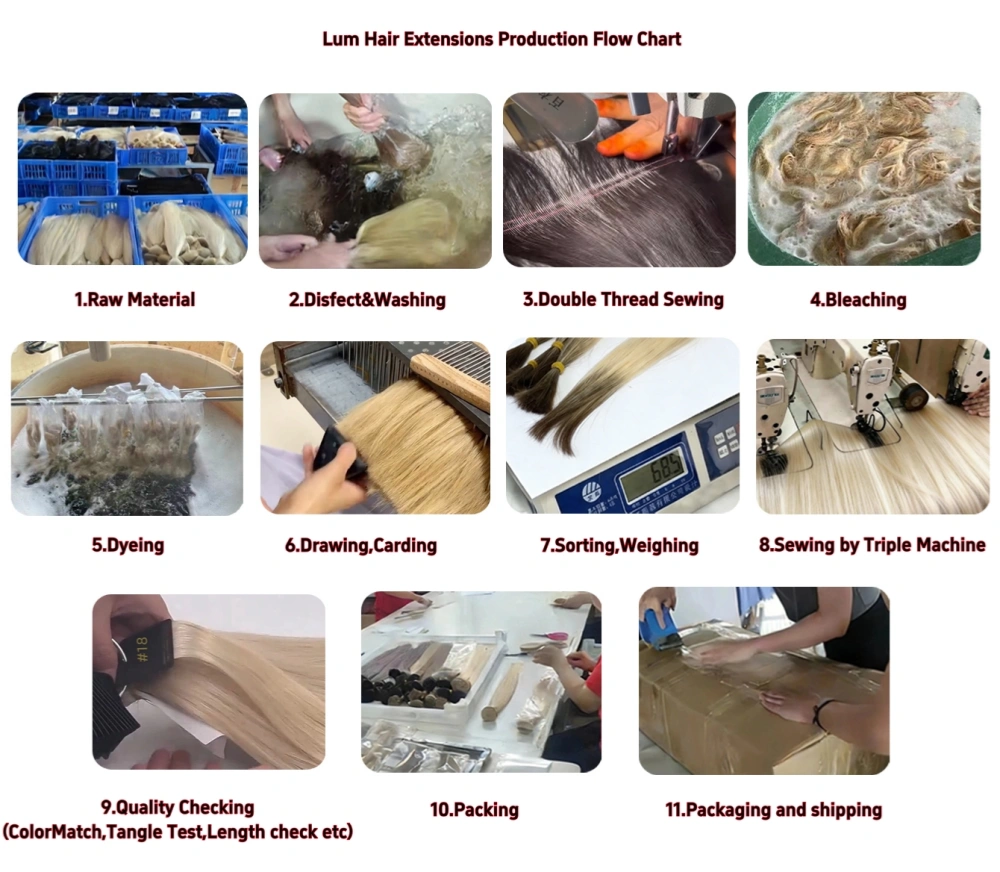 Lum Hair Extensions Production Flow Chart

1.Raw Material

2.Disfect&Washing

3.Double Thread Sewing

4.Bleaching

5.Dyeing

6.Drawing,Carding

685

7.Sorting,Weighing

8.Sewing by Triple Machine

#18

9.Quality Checking (ColorMatch,Tangle Test,Length check etc)

10.Packing

11.Packaging and shipping